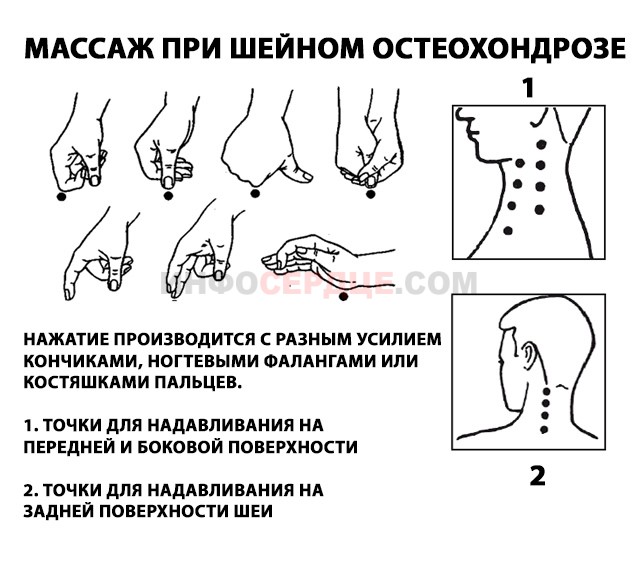 МАССАЖ ПРИ ШЕЙНОМ ОСТЕОХОНДРОЗЕ

1

ИНФОСЕРДЦЕ.COM

НАЖАТИЕ ПРОИЗВОДИТСЯ С РАЗНЫМ УСИЛИЕМ КОНЧИКАМИ, НОГТЕВЫМИ ФАЛАНГАМИ ИЛИ КОСТЯШКАМИ ПАЛЬЦЕВ.

1. ТОЧКИ ДЛЯ НАДАВЛИВАНИЯ НА ПЕРЕДНЕЙ И БОКОВОЙ ПОВЕРХНОСТИ

2. ТОЧКИ ДЛЯ НАДАВЛИВАНИЯ НА ЗАДНЕЙ ПОВЕРХНОСТИ ШЕИ

2